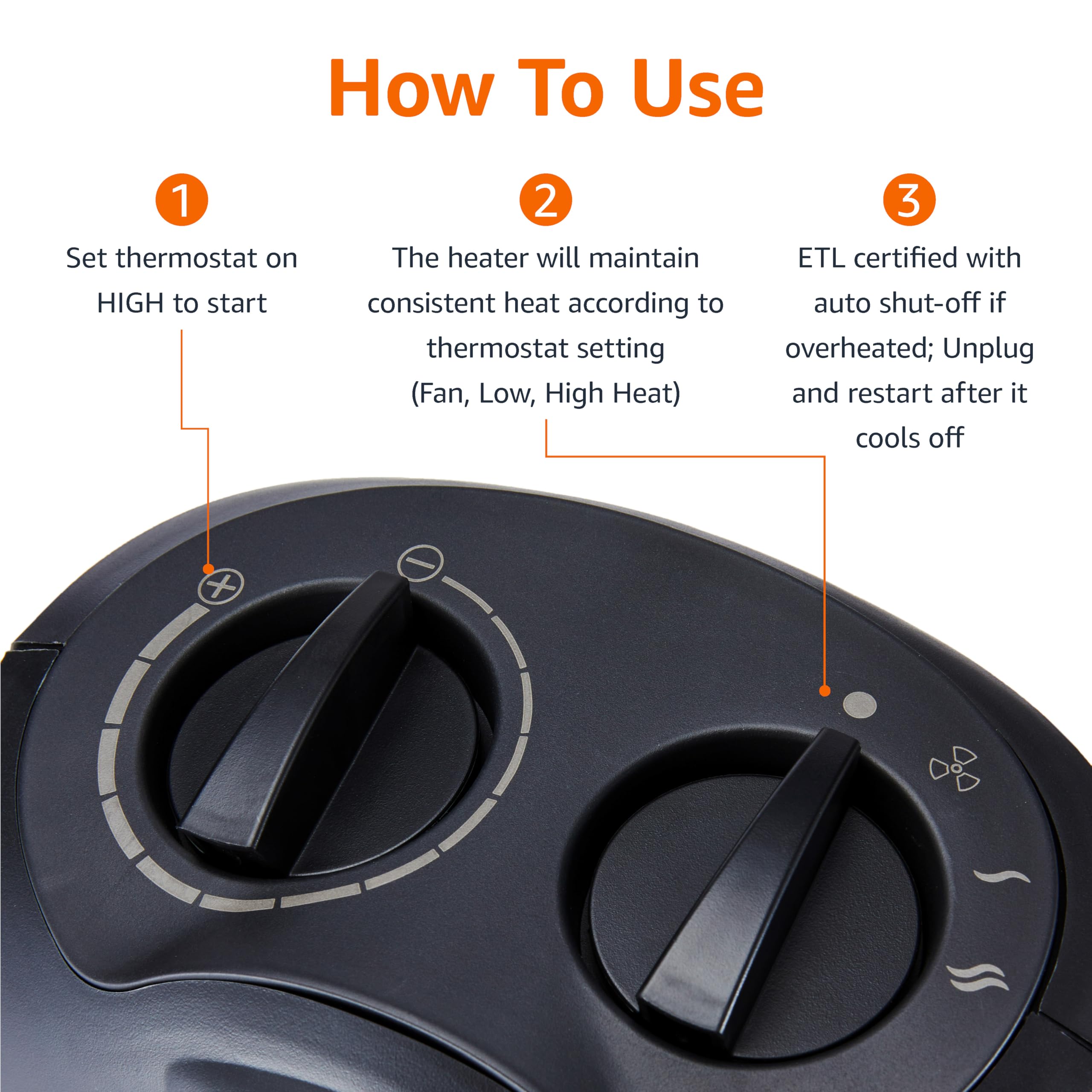 How To Use

1
Set thermostat on HIGH to start

2
The heater will maintain consistent heat according to thermostat setting (Fan, Low, High Heat)

3
ETL certified with auto shut-off if overheated; Unplug and restart after it cools off

+

−