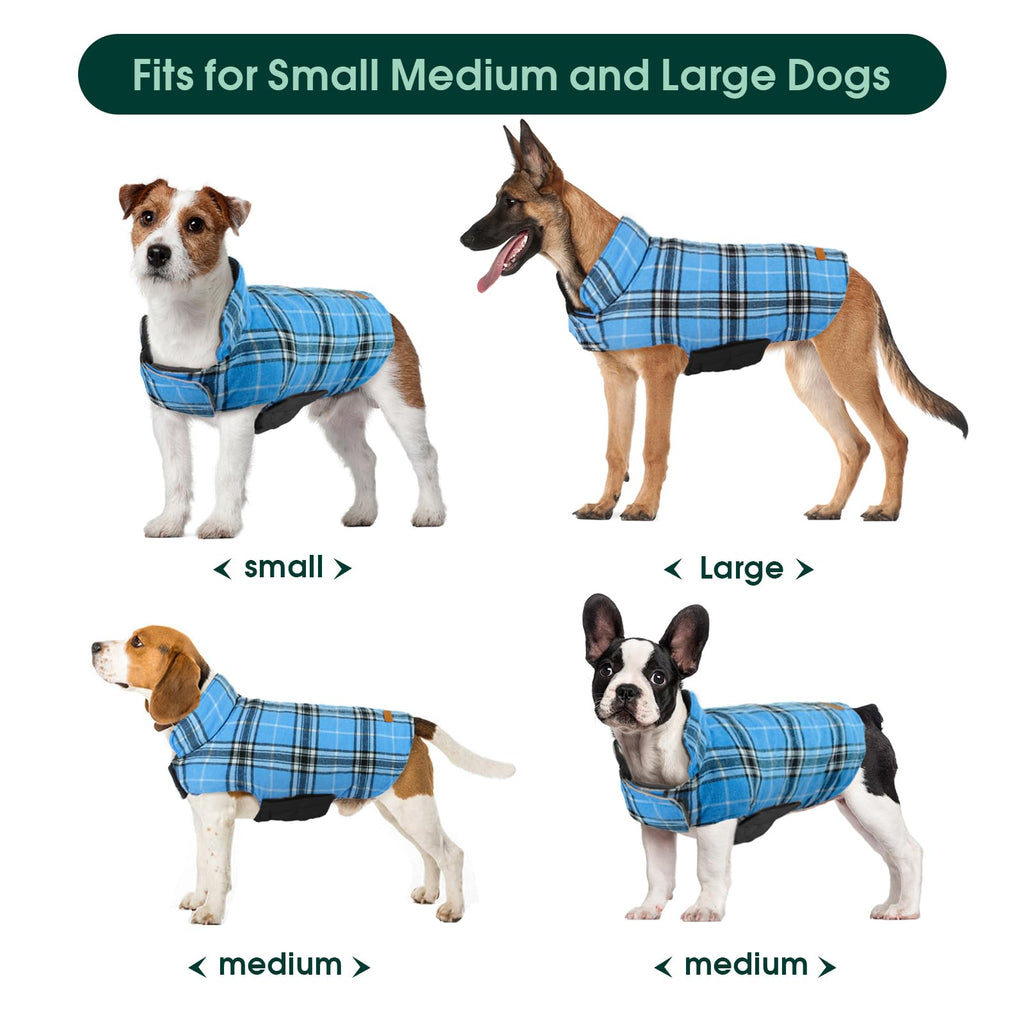 Fits for Small Medium and Large Dogs

< small >

< Large >

< medium >

< medium >